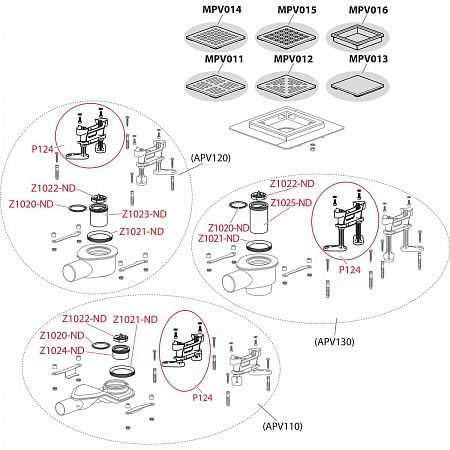 MPV014
MPV015
MPV016
MPV011
MPV012
MPV013

P124
(APV120)
Z1022-ND
Z1020-ND
Z1023-ND
Z1021-ND

Z1022-ND
Z1025-ND
Z1020-ND
Z1021-ND
P124
(APV130)

Z1022-ND
Z1021-ND
Z1020-ND
Z1024-ND
P124
(APV110)